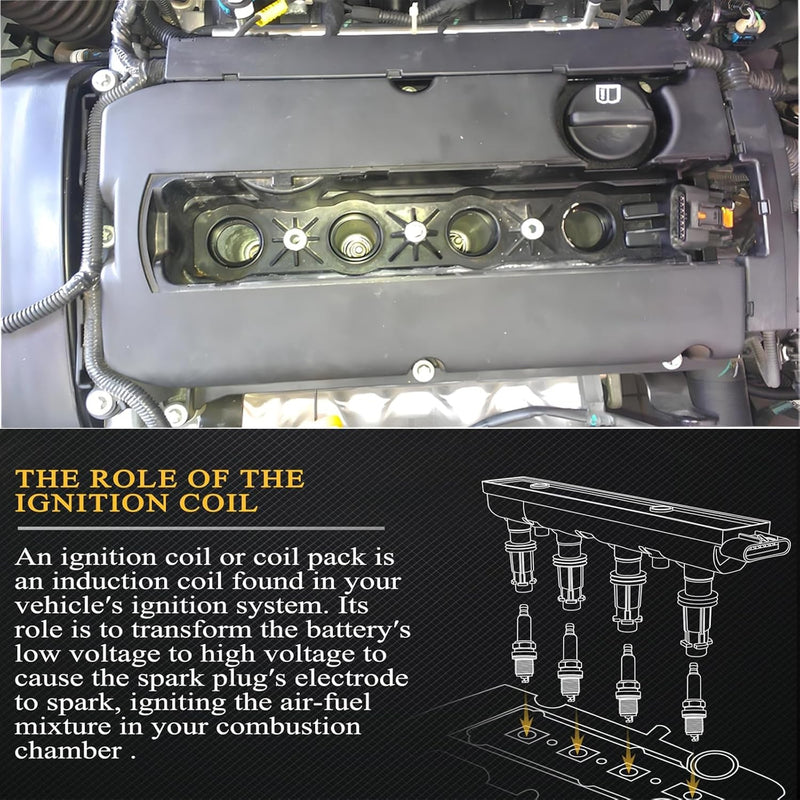 THE ROLE OF THE IGNITION COIL

An ignition coil or coil pack is an induction coil found in your vehicle's ignition system. Its role is to transform the battery's low voltage to high voltage to cause the spark plug's electrode to spark, igniting the air-fuel mixture in your combustion chamber .