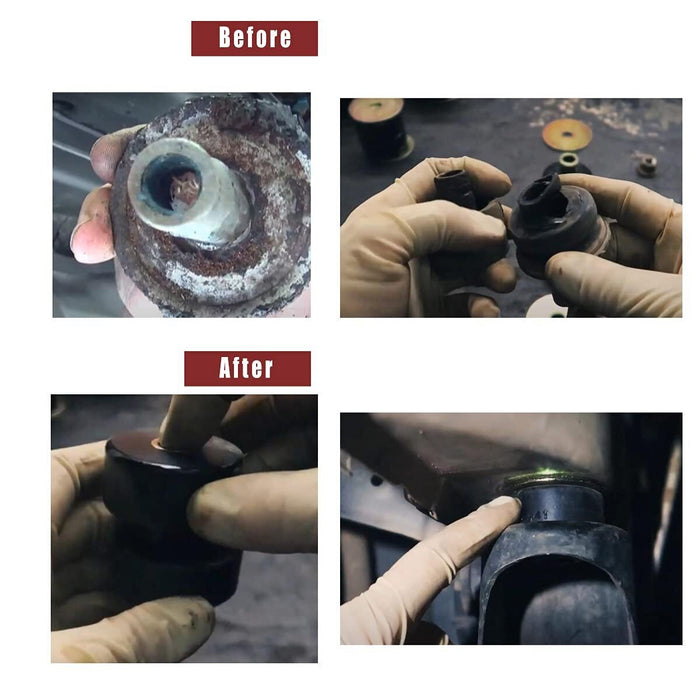 Before

After