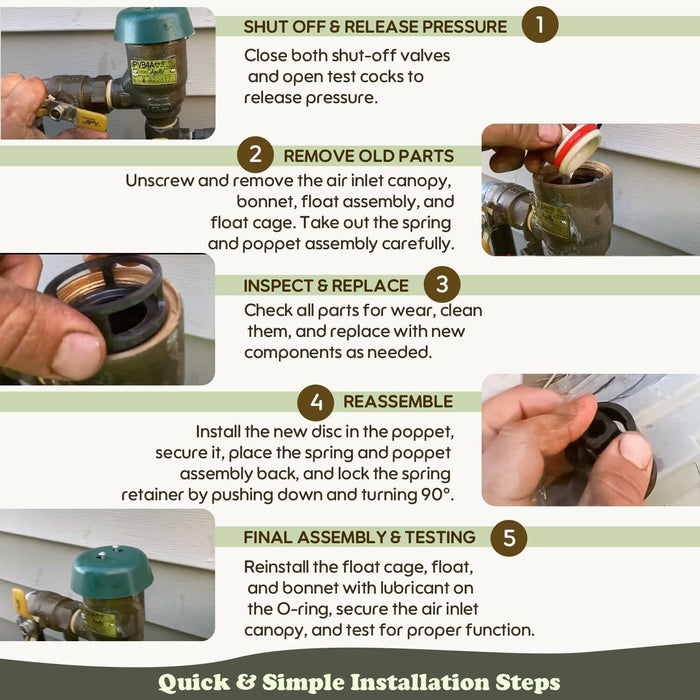 SHUT OFF & RELEASE PRESSURE 1

Close both shut-off valves and open test cocks to release pressure.

PVB4A

2 REMOVE OLD PARTS

Unscrew and remove the air inlet canopy, bonnet, float assembly, and float cage. Take out the spring and poppet assembly carefully.

INSPECT & REPLACE 3

Check all parts for wear, clean them, and replace with new components as needed.

4 REASSEMBLE

Install the new disc in the poppet, secure it, place the spring and poppet assembly back, and lock the spring retainer by pushing down and turning 90°.

FINAL ASSEMBLY & TESTING 5

Reinstall the float cage, float, and bonnet with lubricant on the O-ring, secure the air inlet canopy, and test for proper function.

Quick & Simple Installation Steps