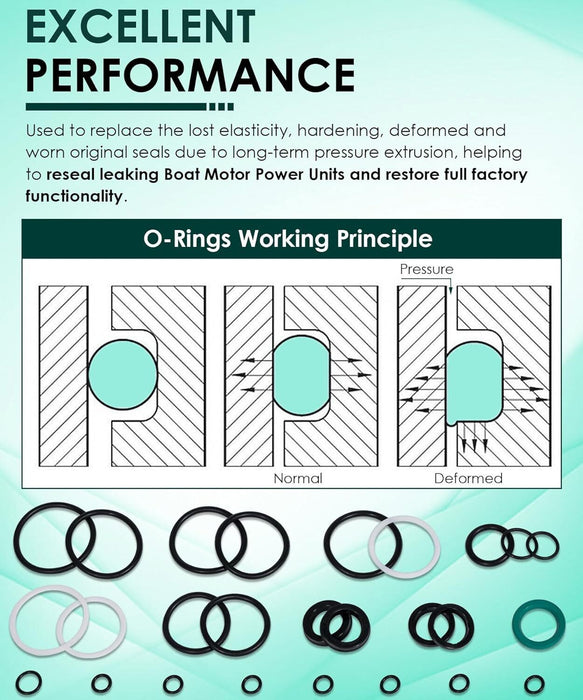 EXCELLENT PERFORMANCE

Used to replace the lost elasticity, hardening, deformed and worn original seals due to long-term pressure extrusion, helping to reseal leaking Boat Motor Power Units and restore full factory functionality.

O-Rings Working Principle

Pressure

Normal

Deformed