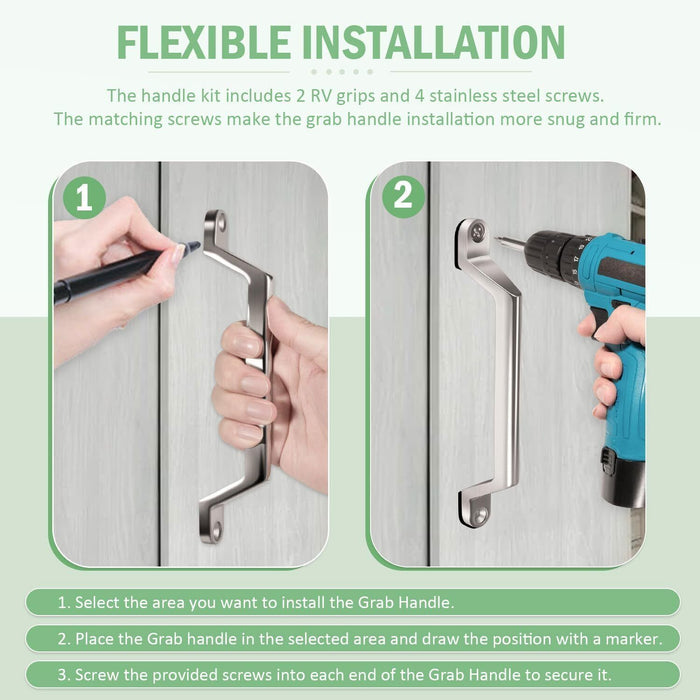 FLEXIBLE INSTALLATION

The handle kit includes 2 RV grips and 4 stainless steel screws. The matching screws make the grab handle installation more snug and firm.

1

2

1. Select the area you want to install the Grab Handle.

2. Place the Grab handle in the selected area and draw the position with a marker.

3. Screw the provided screws into each end of the Grab Handle to secure it.