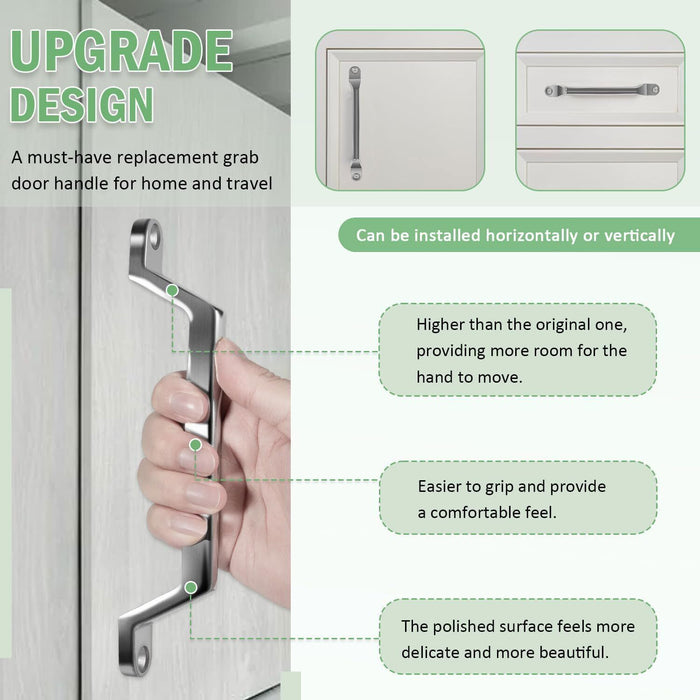 UPGRADE DESIGN

A must-have replacement grab door handle for home and travel

Can be installed horizontally or vertically

Higher than the original one, providing more room for the hand to move.

Easier to grip and provide a comfortable feel.

The polished surface feels more delicate and more beautiful.