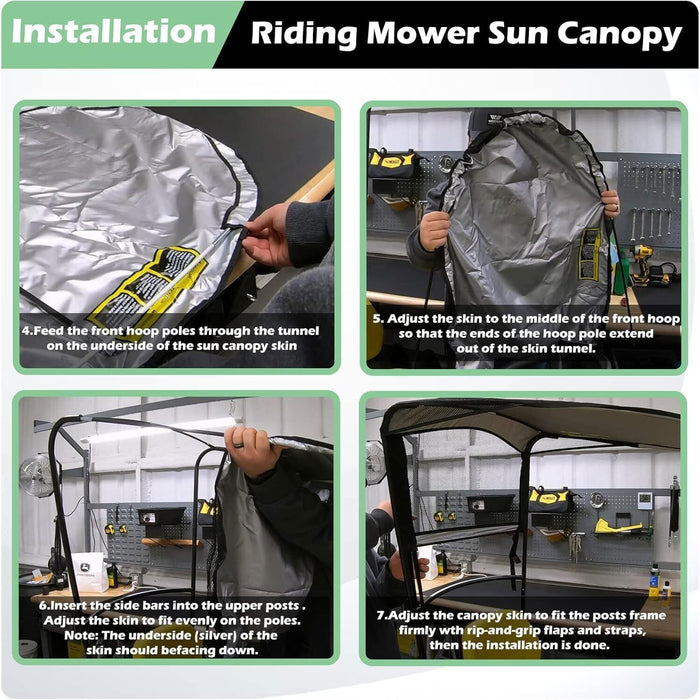 Installation Riding Mower Sun Canopy

4.Feed the front hoop poles through the tunnel on the underside of the sun canopy skin

5. Adjust the skin to the middle of the front hoop so that the ends of the hoop pole extend out of the skin tunnel.

6.Insert the side bars into the upper posts . Adjust the skin to fit evenly on the poles. Note: The underside (silver) of the skin should befacing down.

7.Adjust the canopy skin to fit the posts frame firmly wth rip-and-grip flaps and straps, then the installation is done.