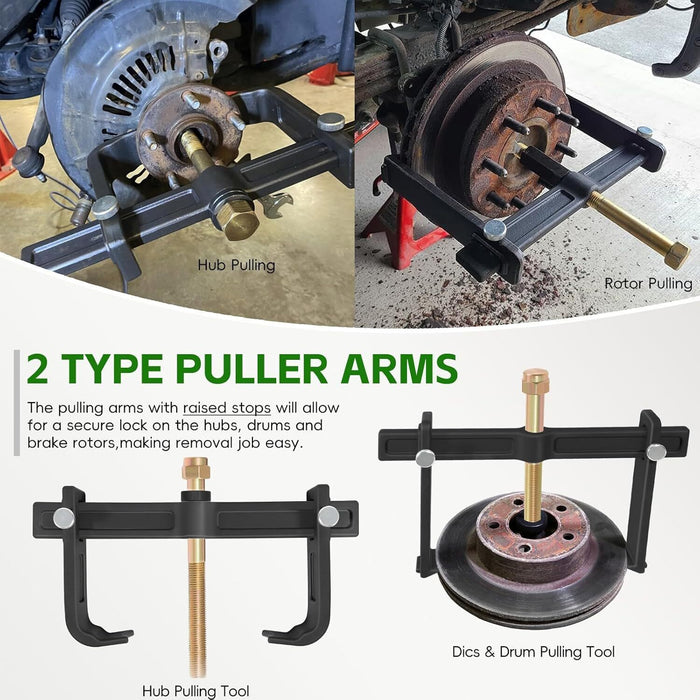 Hub Pulling

Rotor Pulling

2 TYPE PULLER ARMS

The pulling arms with raised stops will allow for a secure lock on the hubs, drums and brake rotors,making removal job easy.

Hub Pulling Tool

Dics & Drum Pulling Tool