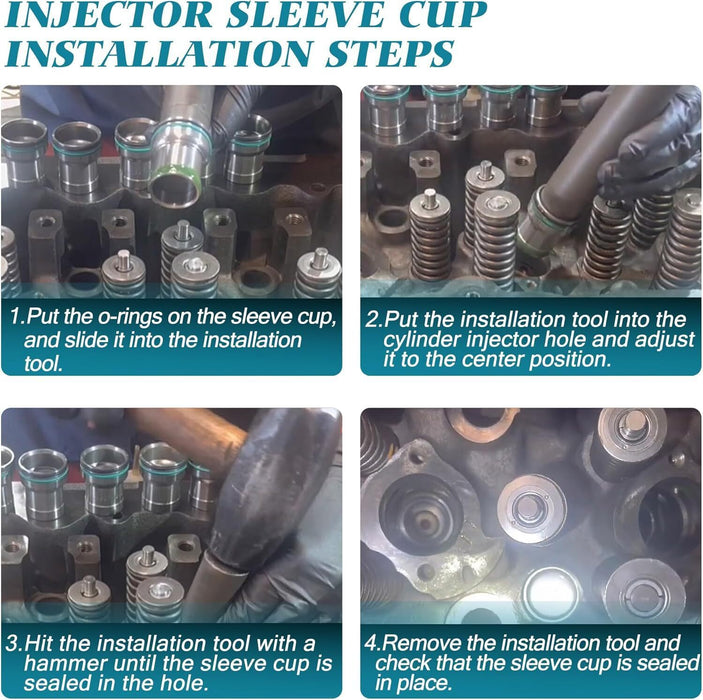 INJECTOR SLEEVE CUP INSTALLATION STEPS

1.Put the o-rings on the sleeve cup, and slide it into the installation tool.

2.Put the installation tool into the cylinder injector hole and adjust it to the center position.

3.Hit the installation tool with a hammer until the sleeve cup is sealed in the hole.

4.Remove the installation tool and check that the sleeve cup is sealed in place.