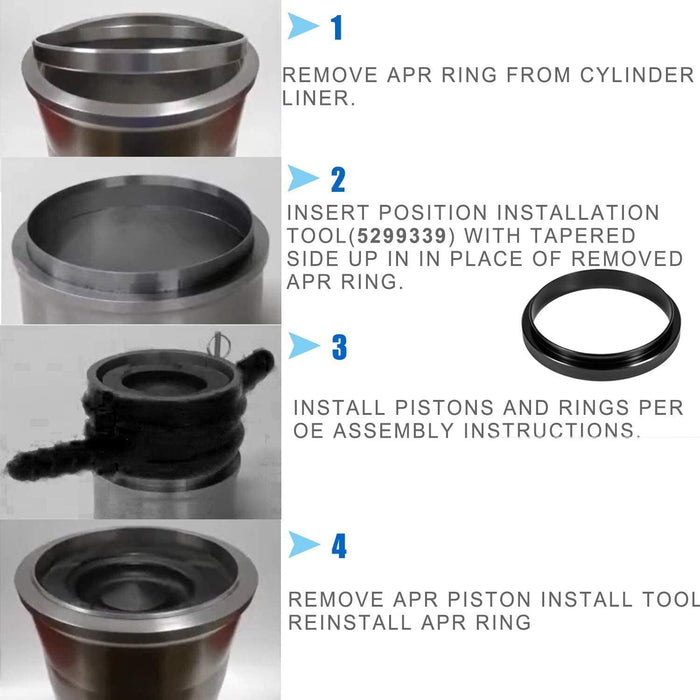 1

REMOVE APR RING FROM CYLINDER LINER.

2

INSERT POSITION INSTALLATION TOOL(5299339) WITH TAPERED SIDE UP IN IN PLACE OF REMOVED APR RING.

3

INSTALL PISTONS AND RINGS PER OE ASSEMBLY INSTRUCTIONS.

4

REMOVE APR PISTON INSTALL TOOL REINSTALL APR RING