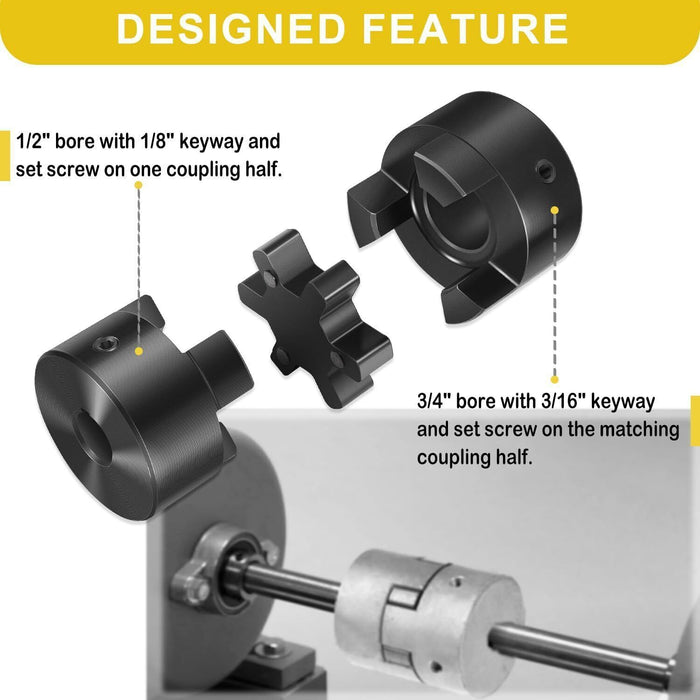 DESIGNED FEATURE

1/2" bore with 1/8" keyway and set screw on one coupling half.

3/4" bore with 3/16" keyway and set screw on the matching coupling half.