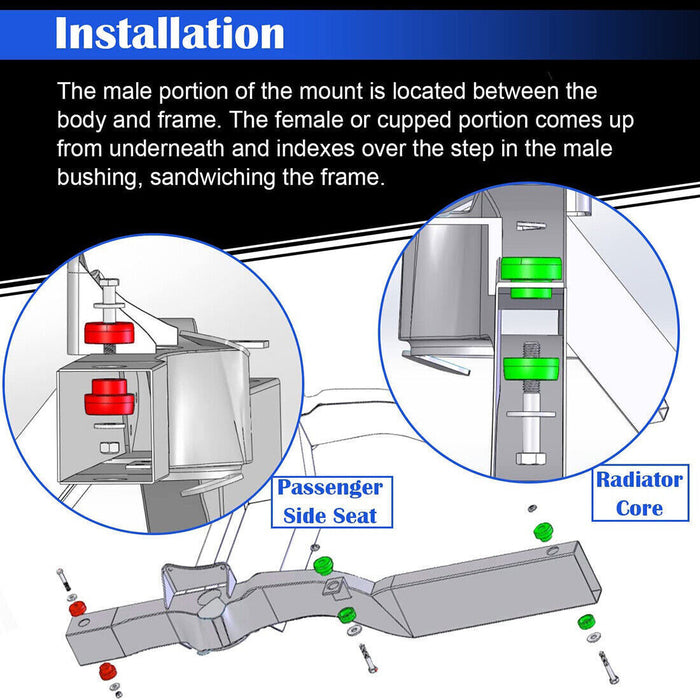 Installation

The male portion of the mount is located between the body and frame. The female or cupped portion comes up from underneath and indexes over the step in the male bushing, sandwiching the frame.

Passenger Side Seat

Radiator Core