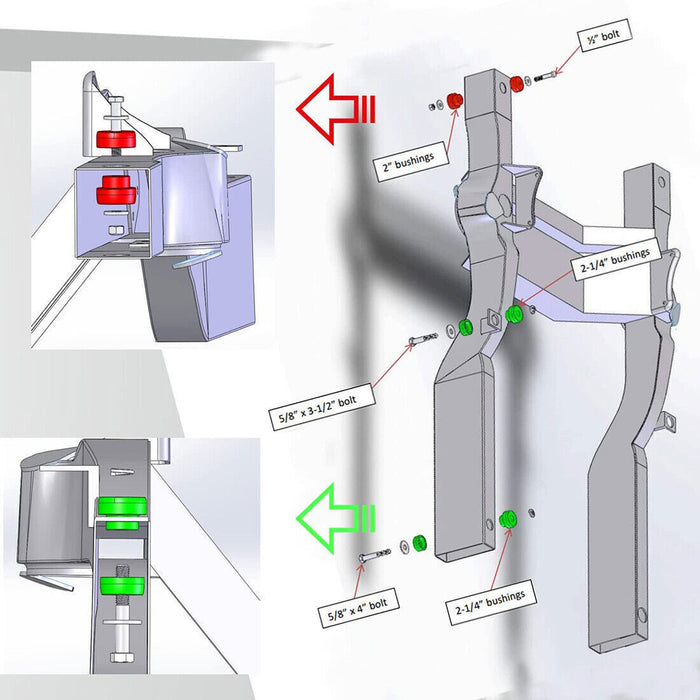 ½" bolt

2" bushings

2-1/4" bushings

5/8" x 3-1/2" bolt

5/8" x 4" bolt

2-1/4" bushings