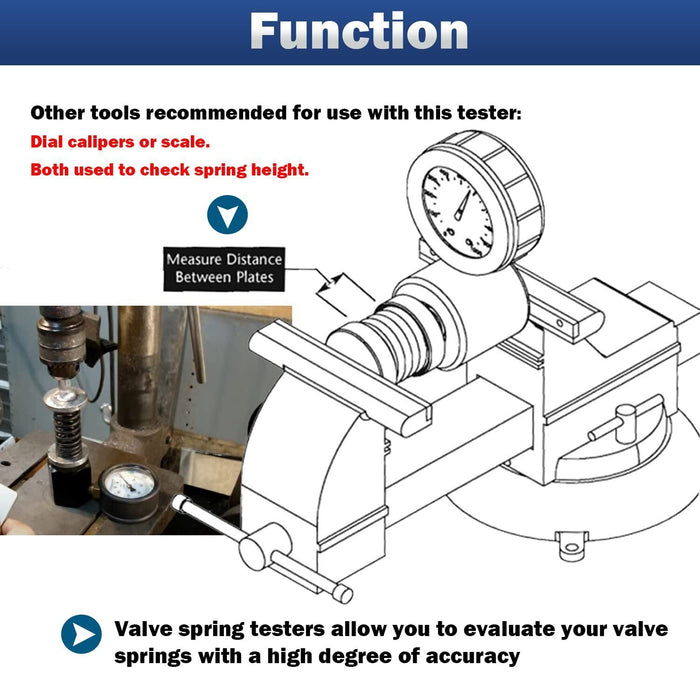 Function

Other tools recommended for use with this tester:

Dial calipers or scale.

Both used to check spring height.

Measure Distance Between Plates

Valve spring testers allow you to evaluate your valve springs with a high degree of accuracy