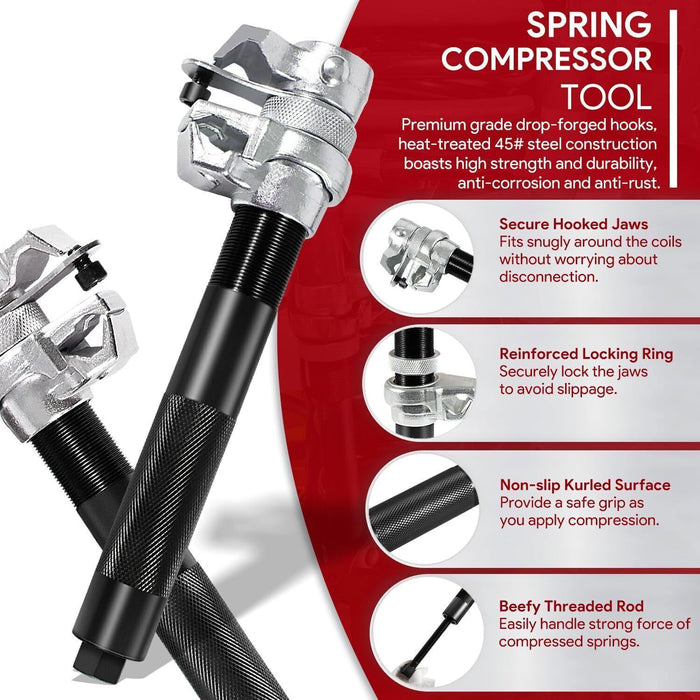 SPRING COMPRESSOR TOOL

Premium grade drop-forged hooks, heat-treated 45# steel construction boasts high strength and durability, anti-corrosion and anti-rust.

Secure Hooked Jaws
Fits snugly around the coils without worrying about disconnection.

Reinforced Locking Ring
Securely lock the jaws to avoid slippage.

Non-slip Kurled Surface
Provide a safe grip as you apply compression.

Beefy Threaded Rod
Easily handle strong force of compressed springs.