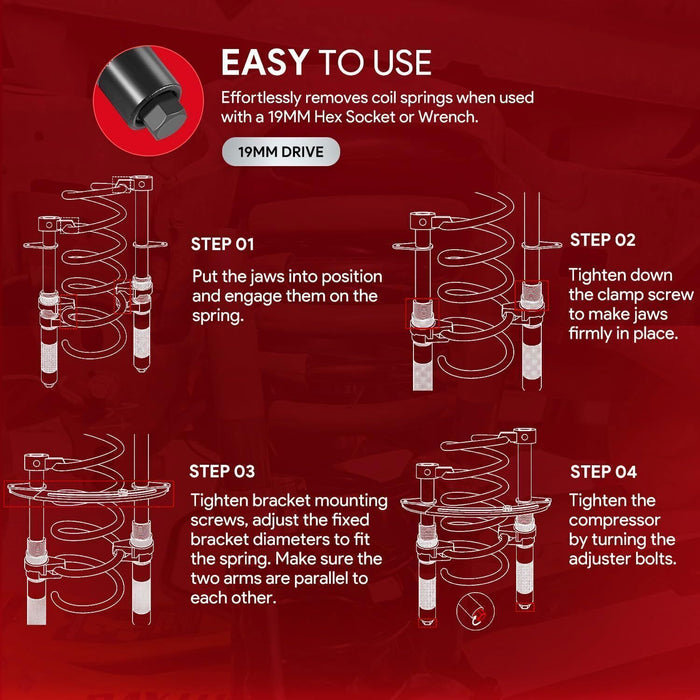 EASY TO USE

Effortlessly removes coil springs when used with a 19MM Hex Socket or Wrench.

19MM DRIVE

STEP 01

Put the jaws into position and engage them on the spring.

STEP 02

Tighten down the clamp screw to make jaws firmly in place.

STEP 03

Tighten bracket mounting screws, adjust the fixed bracket diameters to fit the spring. Make sure the two arms are parallel to each other.

STEP 04

Tighten the compressor by turning the adjuster bolts.