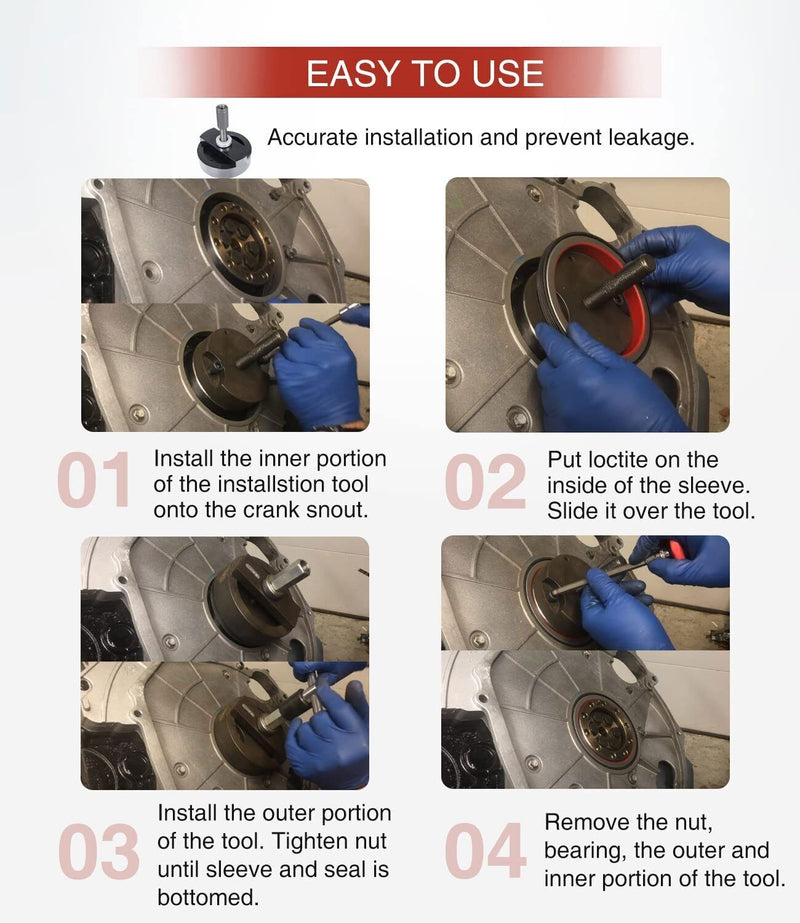 EASY TO USE

Accurate installation and prevent leakage.

01 Install the inner portion of the installstion tool onto the crank snout.

02 Put loctite on the inside of the sleeve. Slide it over the tool.

03 Install the outer portion of the tool. Tighten nut until sleeve and seal is bottomed.

04 Remove the nut, bearing, the outer and inner portion of the tool.