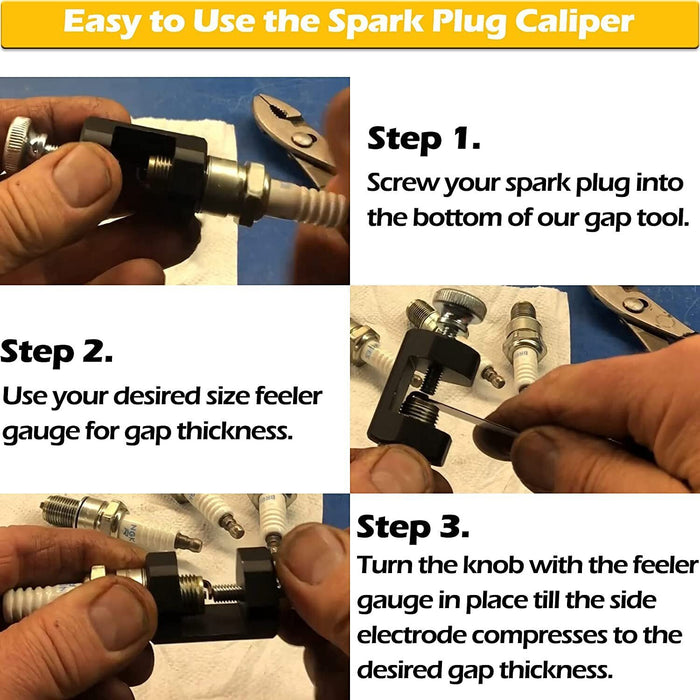 Easy to Use the Spark Plug Caliper

Step 1.
Screw your spark plug into the bottom of our gap tool.

Step 2.
Use your desired size feeler gauge for gap thickness.

Step 3.
Turn the knob with the feeler gauge in place till the side electrode compresses to the desired gap thickness.