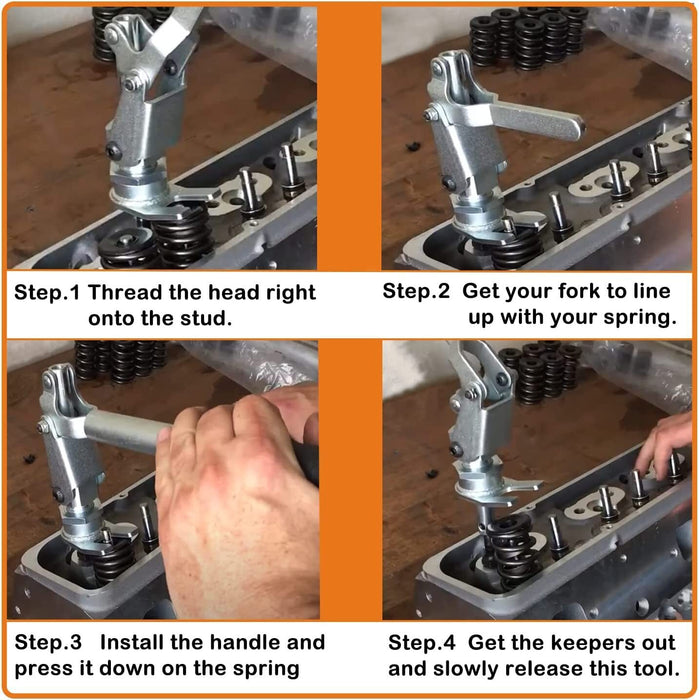 Step.1 Thread the head right onto the stud.

Step.2 Get your fork to line up with your spring.

Step.3 Install the handle and press it down on the spring

Step.4 Get the keepers out and slowly release this tool.