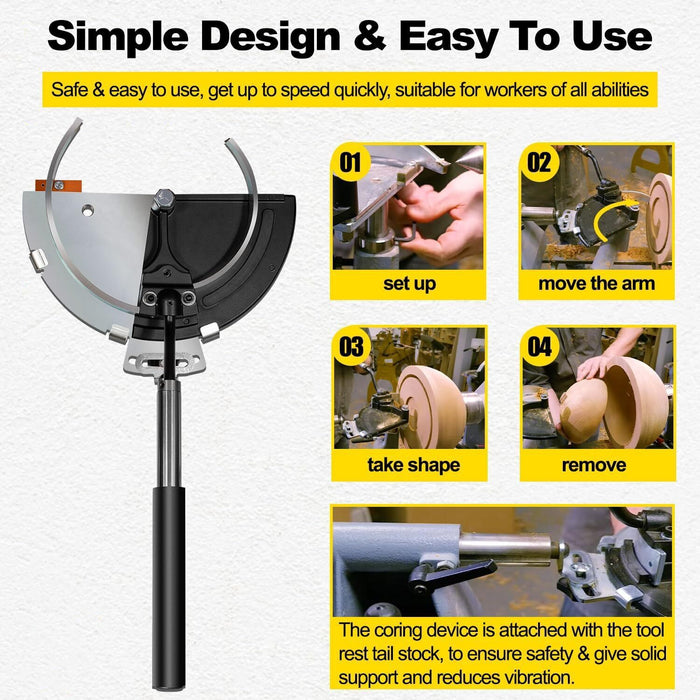 Simple Design & Easy To Use

Safe & easy to use, get up to speed quickly, suitable for workers of all abilities

01
set up

02
move the arm

03
take shape

04
remove

The coring device is attached with the tool rest tail stock, to ensure safety & give solid support and reduces vibration.