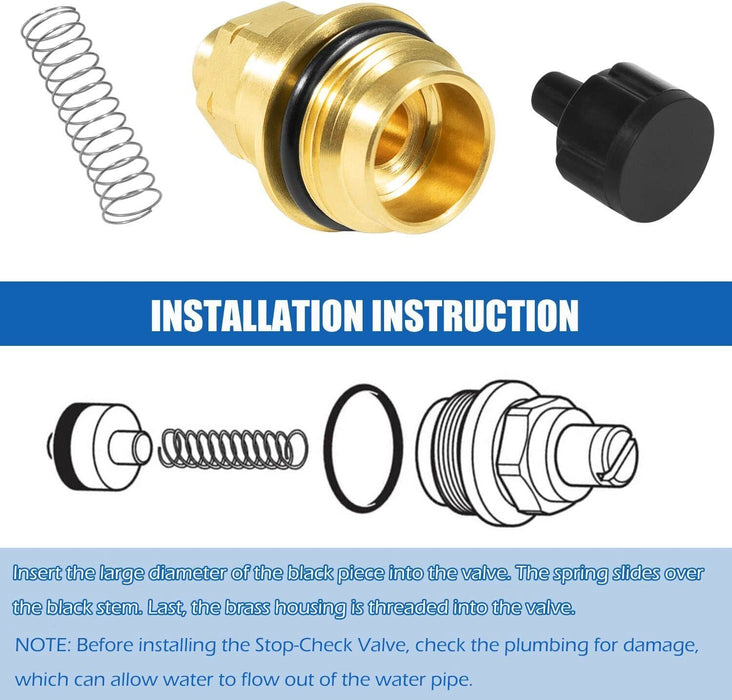 INSTALLATION INSTRUCTION

Insert the large diameter of the black piece into the valve. The spring slides over the black stem. Last, the brass housing is threaded into the valve.

NOTE: Before installing the Stop-Check Valve, check the plumbing for damage, which can allow water to flow out of the water pipe.