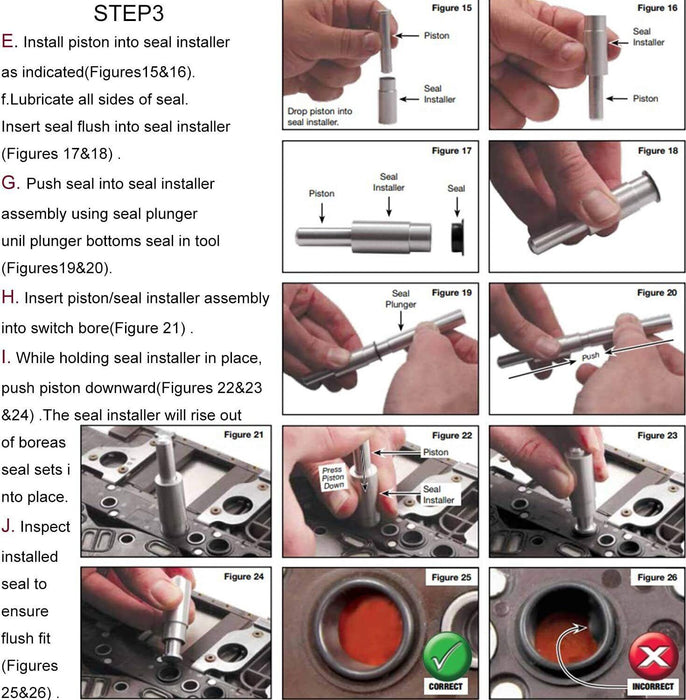 STEP3

E. Install piston into seal installer as indicated(Figures15&16).

f.Lubricate all sides of seal. Insert seal flush into seal installer (Figures 17&18) .

G. Push seal into seal installer assembly using seal plunger unil plunger bottoms seal in tool (Figures19&20).

H. Insert piston/seal installer assembly into switch bore(Figure 21) .

I. While holding seal installer in place, push piston downward(Figures 22&23 &24) .The seal installer will rise out of boreas seal sets i nto place.

J. Inspect installed seal to ensure flush fit (Figures 25&26) .

Figure 15
Piston
Seal Installer
Drop piston into seal installer.

Figure 16
Seal Installer
Piston

Figure 17
Piston
Seal Installer
Seal

Figure 18

Figure 19
Seal Plunger

Figure 20
Push

Figure 21

Figure 22
Piston
Press Piston Down
Seal Installer

Figure 23

Figure 24

Figure 25
CORRECT

Figure 26
INCORRECT