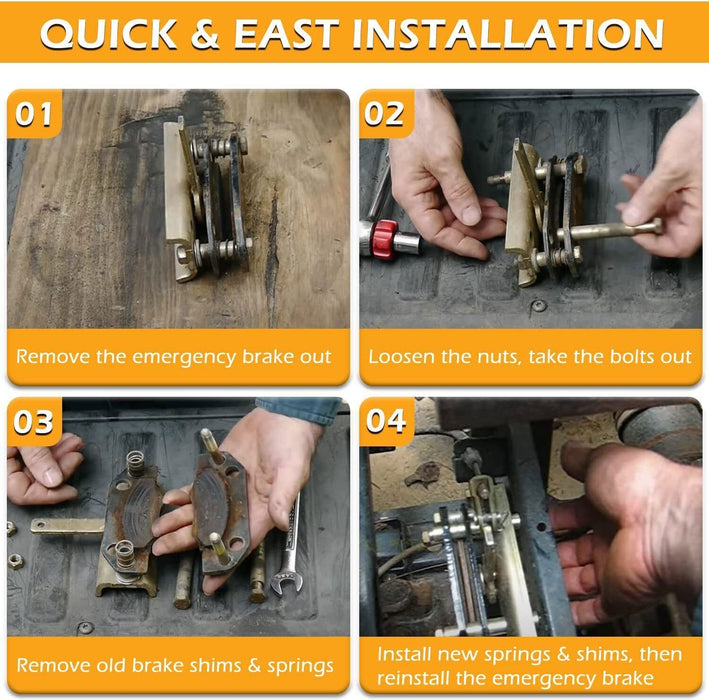 QUICK & EAST INSTALLATION

01

Remove the emergency brake out

02

Loosen the nuts, take the bolts out

03

Remove old brake shims & springs

04

Install new springs & shims, then reinstall the emergency brake