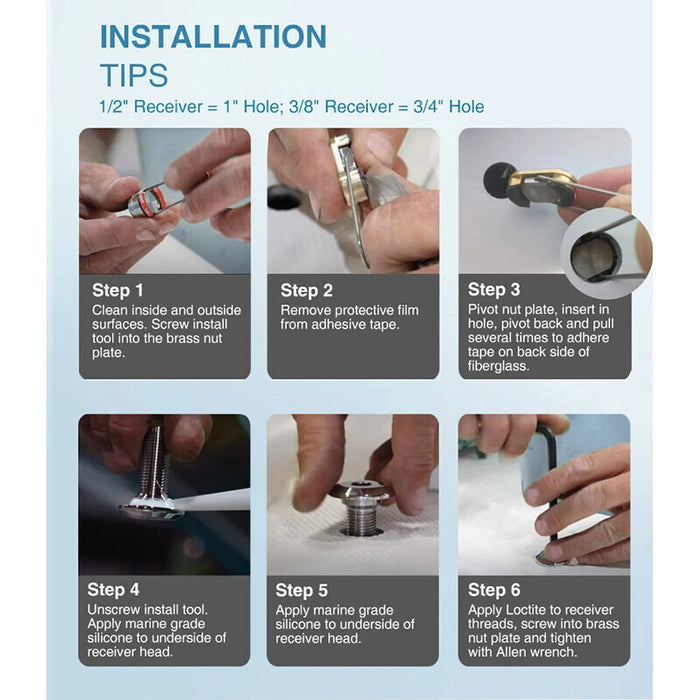 INSTALLATION
TIPS

1/2" Receiver = 1" Hole; 3/8" Receiver = 3/4" Hole

Step 1
Clean inside and outside surfaces. Screw install tool into the brass nut plate.

Step 2
Remove protective film from adhesive tape.

Step 3
Pivot nut plate, insert in hole, pivot back and pull several times to adhere tape on back side of fiberglass.

Step 4
Unscrew install tool. Apply marine grade silicone to underside of receiver head.

Step 5
Apply marine grade silicone to underside of receiver head.

Step 6
Apply Loctite to receiver threads, screw into brass nut plate and tighten with Allen wrench.