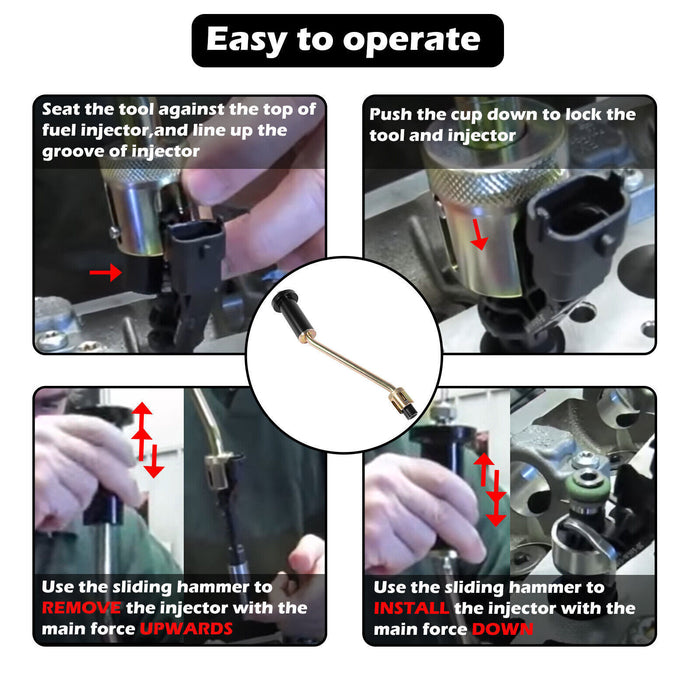 Easy to operate

Seat the tool against the top of fuel injector,and line up the groove of injector

Push the cup down to lock the tool and injector

Use the sliding hammer to REMOVE the injector with the main force UPWARDS

Use the sliding hammer to INSTALL the injector with the main force DOWN