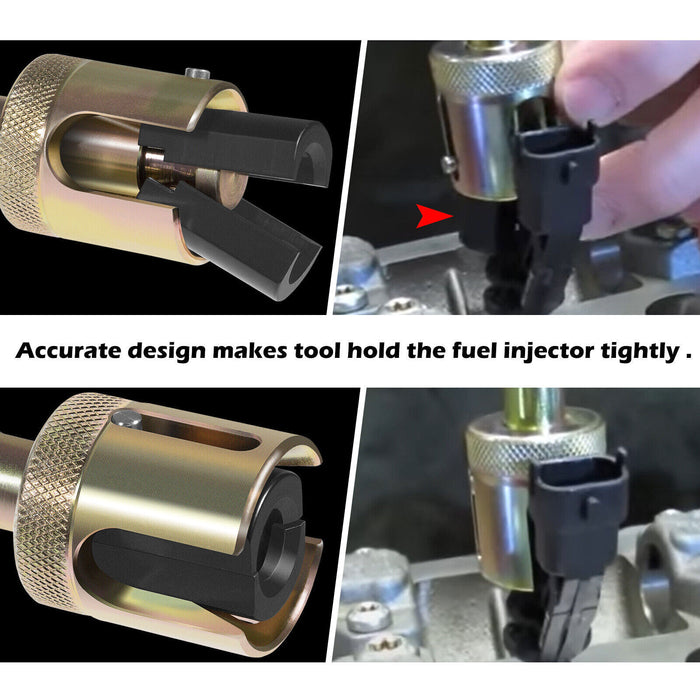 Accurate design makes tool hold the fuel injector tightly .