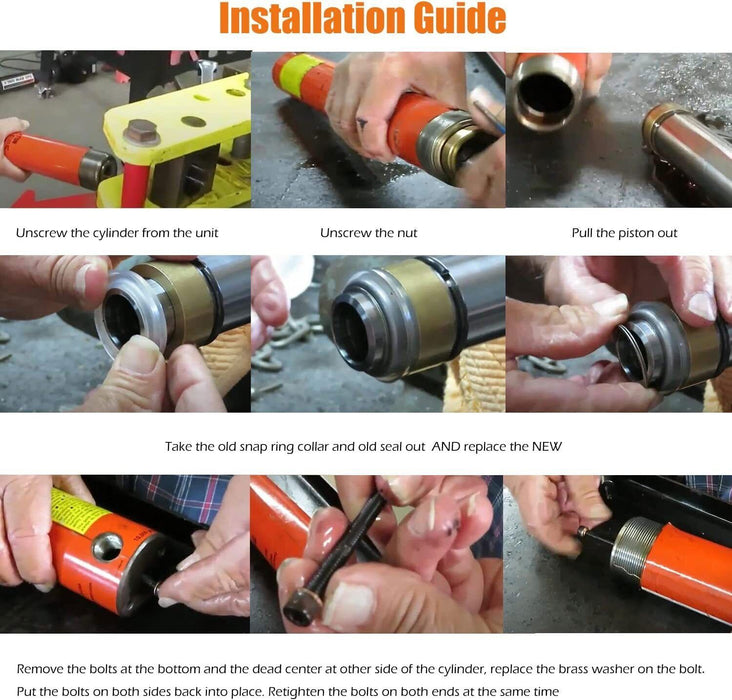 Installation Guide

Unscrew the cylinder from the unit

Unscrew the nut

Pull the piston out

Take the old snap ring collar and old seal out AND replace the NEW

Remove the bolts at the bottom and the dead center at other side of the cylinder, replace the brass washer on the bolt. Put the bolts on both sides back into place. Retighten the bolts on both ends at the same time