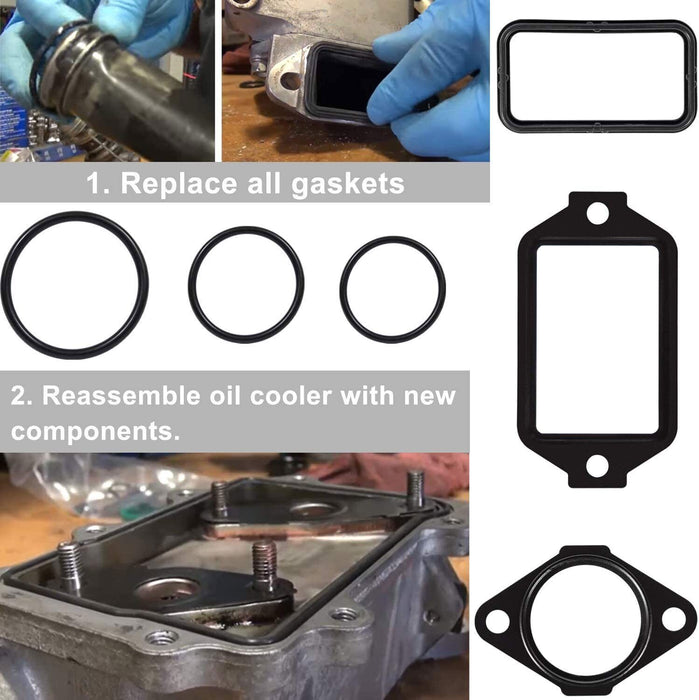 1. Replace all gaskets

2. Reassemble oil cooler with new components.