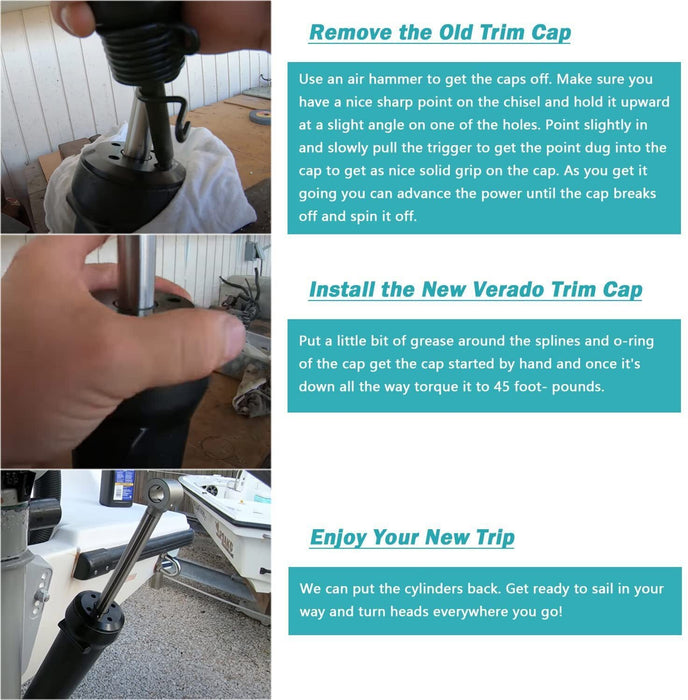 Remove the Old Trim Cap

Use an air hammer to get the caps off. Make sure you have a nice sharp point on the chisel and hold it upward at a slight angle on one of the holes. Point slightly in and slowly pull the trigger to get the point dug into the cap to get as nice solid grip on the cap. As you get it going you can advance the power until the cap breaks off and spin it off.

Install the New Verado Trim Cap

Put a little bit of grease around the splines and o-ring of the cap get the cap started by hand and once it's down all the way torque it to 45 foot- pounds.

Enjoy Your New Trip

We can put the cylinders back. Get ready to sail in your way and turn heads everywhere you go!