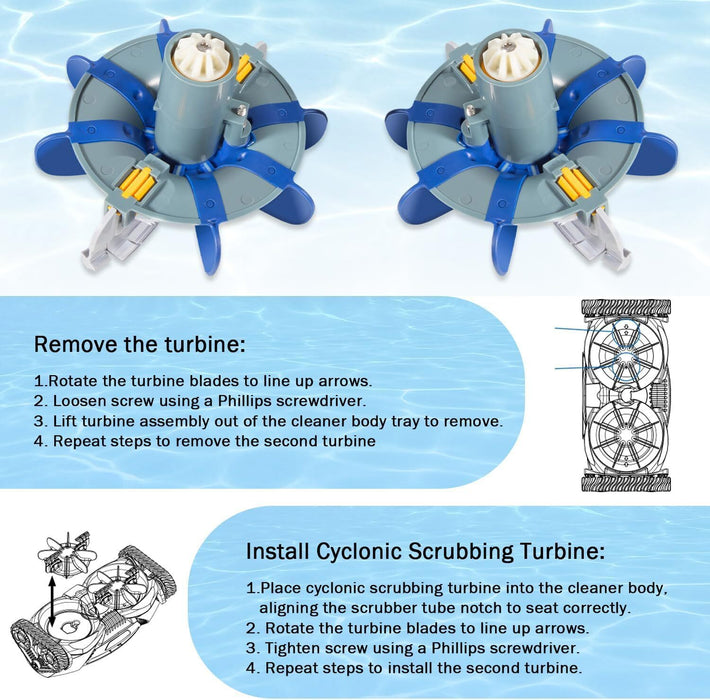 Remove the turbine:

1.Rotate the turbine blades to line up arrows.
2. Loosen screw using a Phillips screwdriver.
3. Lift turbine assembly out of the cleaner body tray to remove.
4. Repeat steps to remove the second turbine

Install Cyclonic Scrubbing Turbine:

1.Place cyclonic scrubbing turbine into the cleaner body, aligning the scrubber tube notch to seat correctly.
2. Rotate the turbine blades to line up arrows.
3. Tighten screw using a Phillips screwdriver.
4. Repeat steps to install the second turbine.