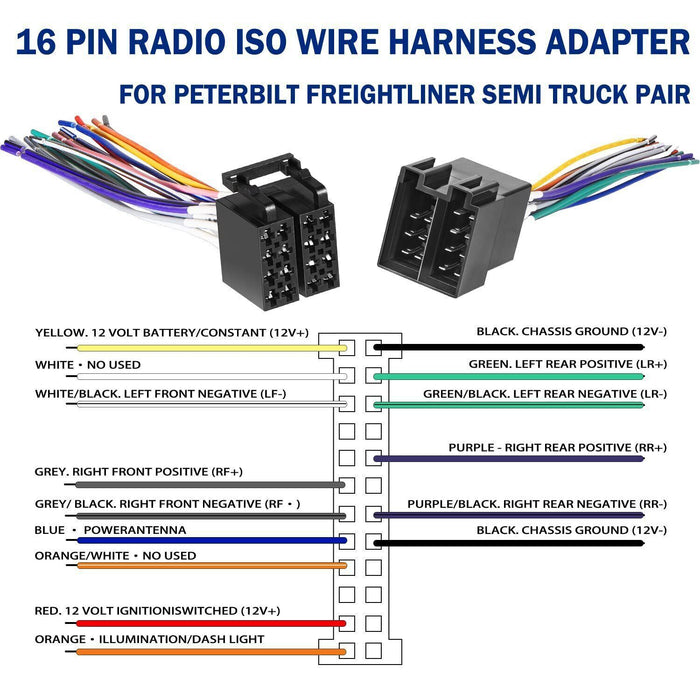 16 PIN RADIO ISO WIRE HARNESS ADAPTER

FOR PETERBILT FREIGHTLINER SEMI TRUCK PAIR

YELLOW. 12 VOLT BATTERY/CONSTANT (12V+)

WHITE • NO USED

WHITE/BLACK. LEFT FRONT NEGATIVE (LF-)

GREY. RIGHT FRONT POSITIVE (RF+)

GREY/ BLACK. RIGHT FRONT NEGATIVE (RF • )

BLUE • POWERANTENNA

ORANGE/WHITE • NO USED

RED. 12 VOLT IGNITIONISWITCHED (12V+)

ORANGE • ILLUMINATION/DASH LIGHT

BLACK. CHASSIS GROUND (12V-)

GREEN. LEFT REAR POSITIVE (LR+)

GREEN/BLACK. LEFT REAR NEGATIVE (LR-)

PURPLE - RIGHT REAR POSITIVE (RR+)

PURPLE/BLACK. RIGHT REAR NEGATIVE (RR-)

BLACK. CHASSIS GROUND (12V-)