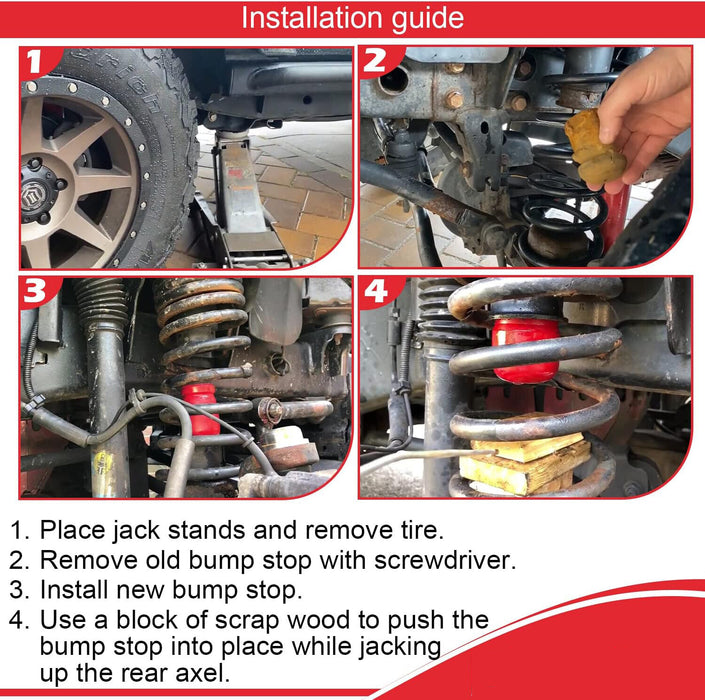 Installation guide

1

2

3

4

1. Place jack stands and remove tire.
2. Remove old bump stop with screwdriver.
3. Install new bump stop.
4. Use a block of scrap wood to push the bump stop into place while jacking up the rear axel.