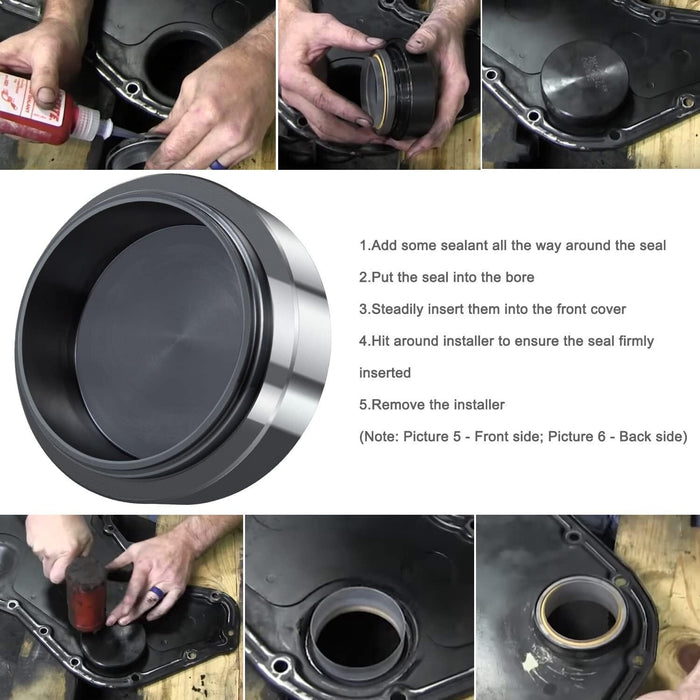 1.Add some sealant all the way around the seal

2.Put the seal into the bore

3.Steadily insert them into the front cover

4.Hit around installer to ensure the seal firmly inserted

5.Remove the installer

(Note: Picture 5 - Front side; Picture 6 - Back side)