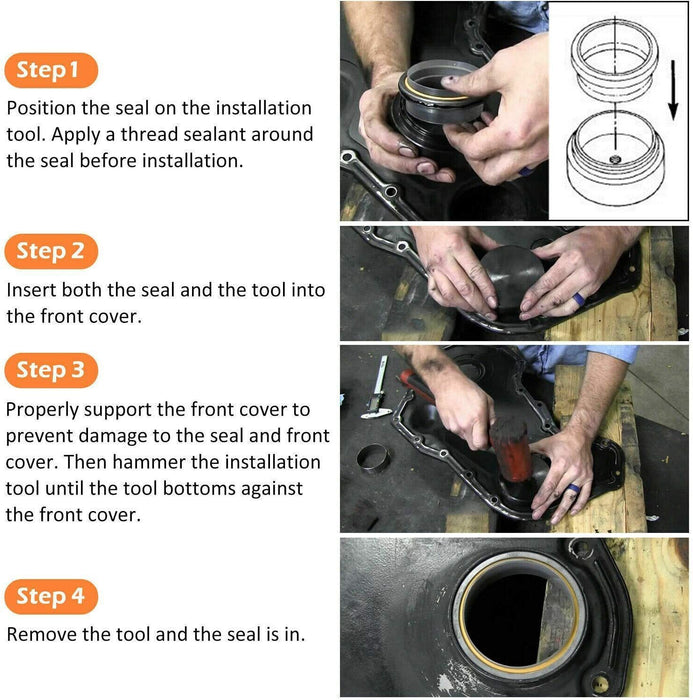 Step 1
Position the seal on the installation tool. Apply a thread sealant around the seal before installation.

Step 2
Insert both the seal and the tool into the front cover.

Step 3
Properly support the front cover to prevent damage to the seal and front cover. Then hammer the installation tool until the tool bottoms against the front cover.

Step 4
Remove the tool and the seal is in.