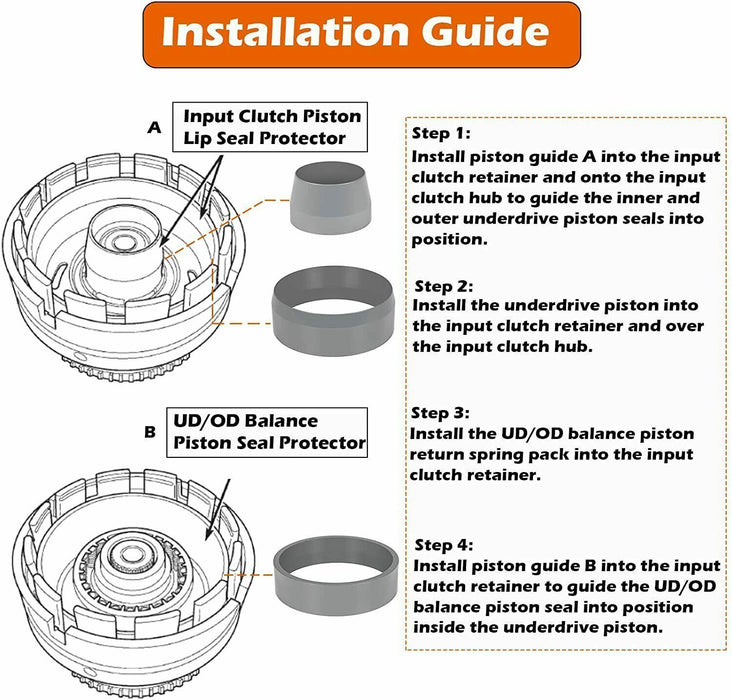 Installation Guide

A

Input Clutch Piston Lip Seal Protector

B

UD/OD Balance Piston Seal Protector

Step 1:
Install piston guide A into the input clutch retainer and onto the input clutch hub to guide the inner and outer underdrive piston seals into position.

Step 2:
Install the underdrive piston into the input clutch retainer and over the input clutch hub.

Step 3:
Install the UD/OD balance piston return spring pack into the input clutch retainer.

Step 4:
Install piston guide B into the input clutch retainer to guide the UD/OD balance piston seal into position inside the underdrive piston.