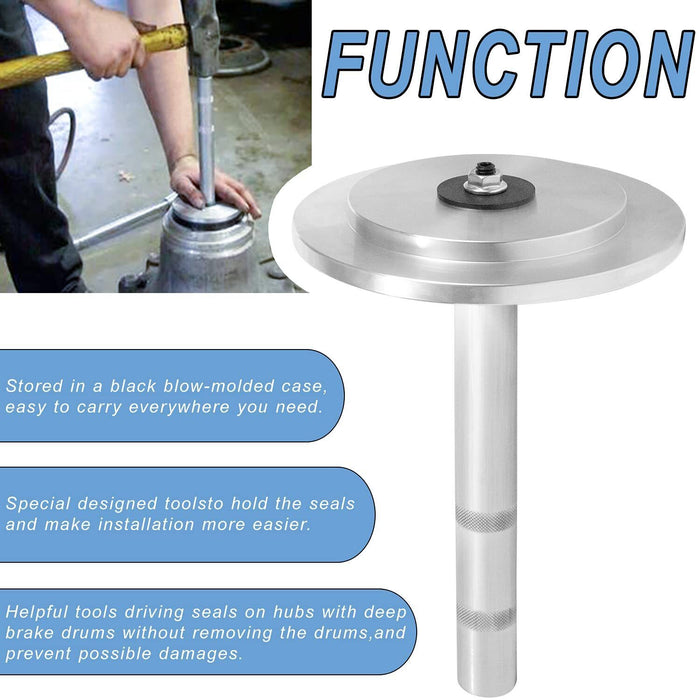 FUNCTION

Stored in a black blow-molded case, easy to carry everywhere you need.

Special designed toolsto hold the seals and make installation more easier.

Helpful tools driving seals on hubs with deep brake drums without removing the drums,and prevent possible damages.