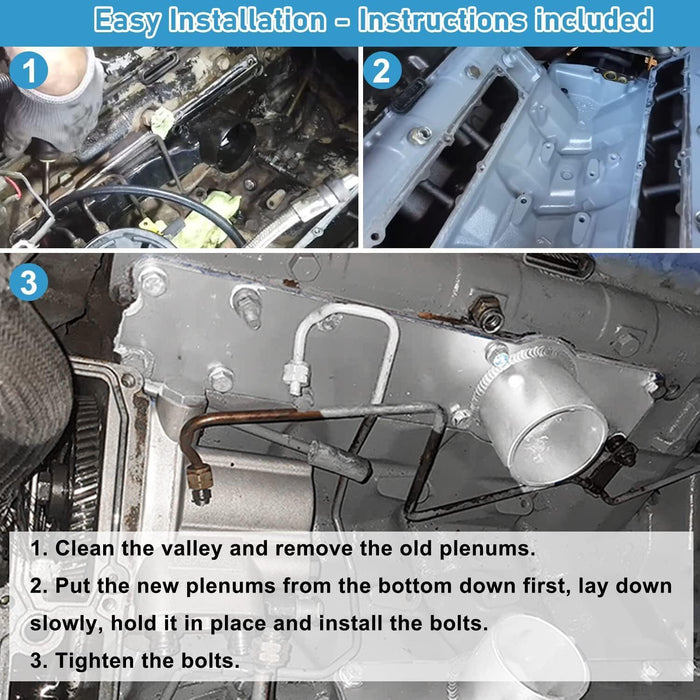 Easy Installation - Instructions included

1

2

3

1. Clean the valley and remove the old plenums.

2. Put the new plenums from the bottom down first, lay down slowly, hold it in place and install the bolts.

3. Tighten the bolts.