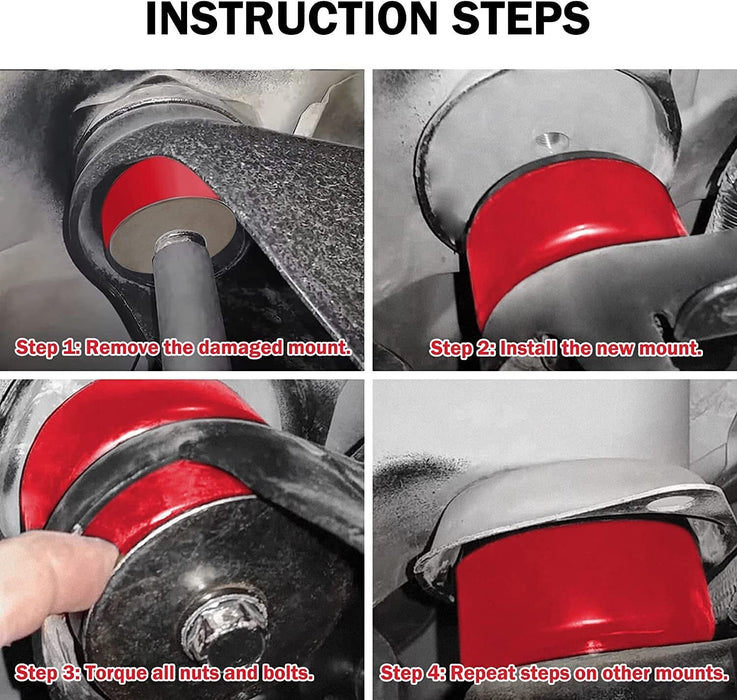 INSTRUCTION STEPS

Step 1: Remove the damaged mount.

Step 2: Install the new mount.

Step 3: Torque all nuts and bolts.

Step 4: Repeat steps on other mounts.