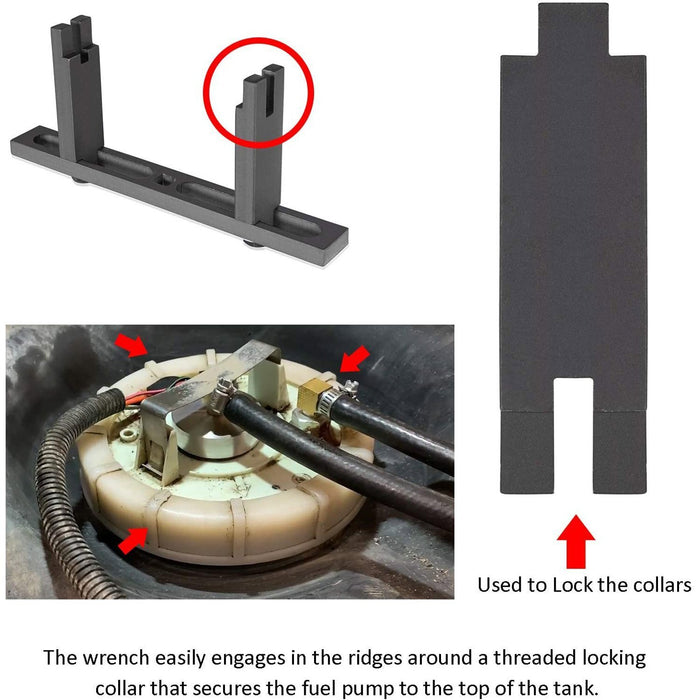 Used to Lock the collars

The wrench easily engages in the ridges around a threaded locking collar that secures the fuel pump to the top of the tank.