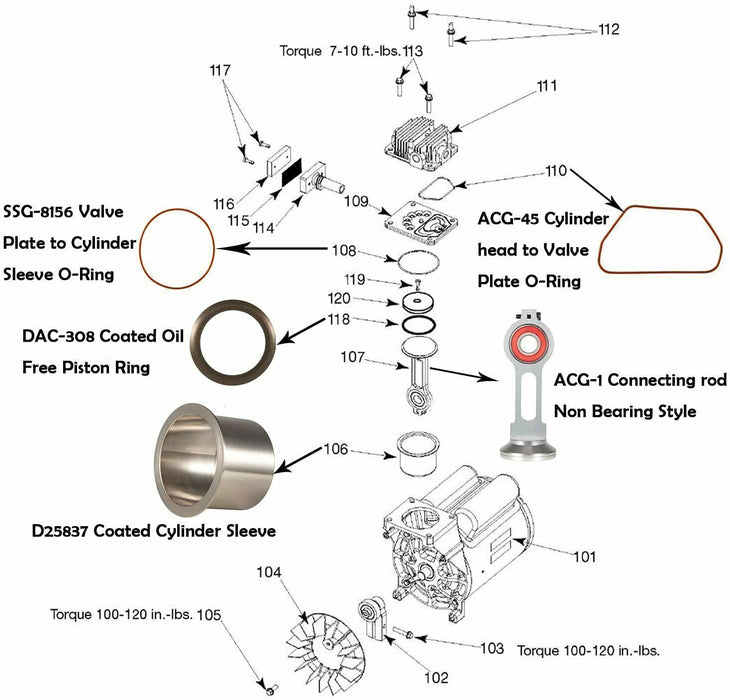 112

Torque 7-10 ft.-lbs. 113

117

111

110

116

115

114

109

SSG-8156 Valve Plate to Cylinder Sleeve O-Ring

ACG-45 Cylinder head to Valve Plate O-Ring

108

119

120

118

DAC-308 Coated Oil Free Piston Ring

107

ACG-1 Connecting rod Non Bearing Style

106

D25837 Coated Cylinder Sleeve

101

104

Torque 100-120 in.-lbs. 105

103

Torque 100-120 in.-lbs.

102