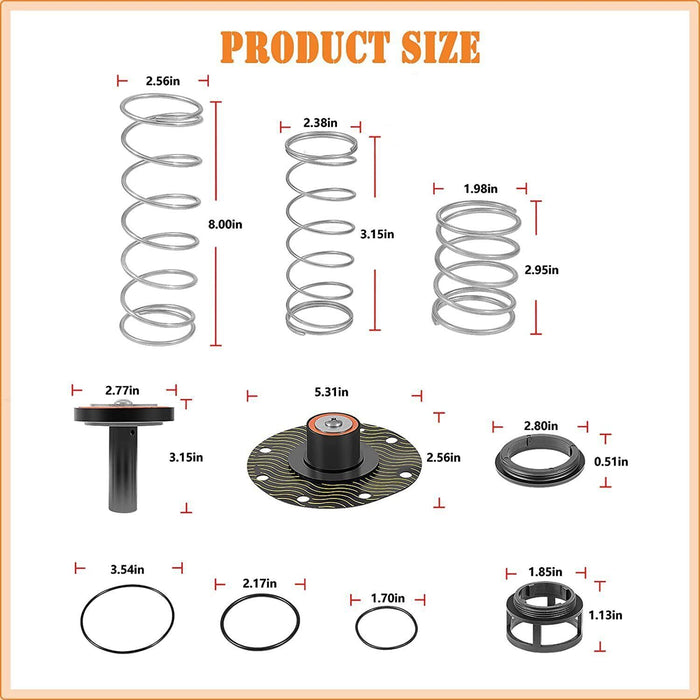 PRODUCT SIZE

2.56in

8.00in

2.38in

3.15in

1.98in

2.95in

2.77in

3.15in

5.31in

2.56in

2.80in

0.51in

3.54in

2.17in

1.70in

1.85in

1.13in