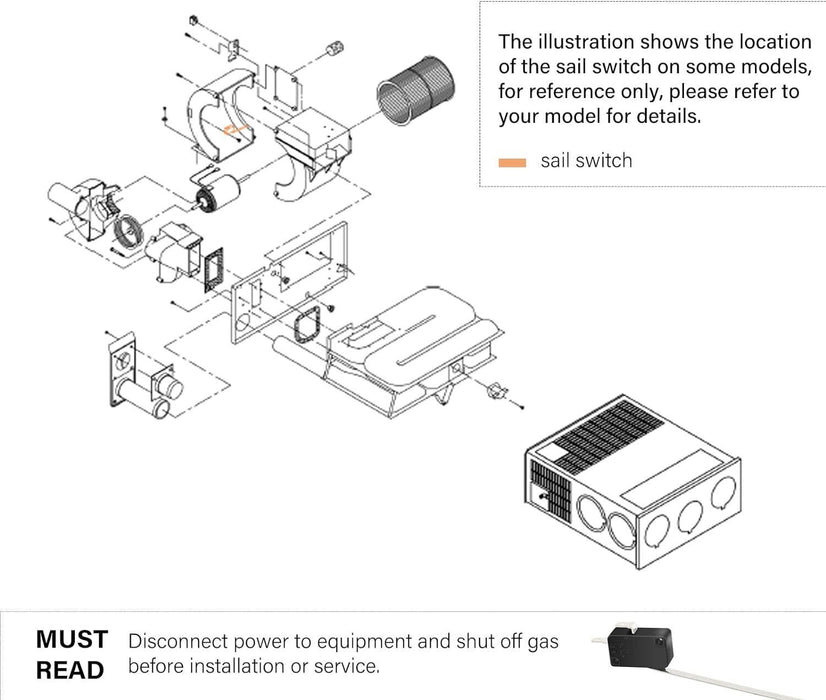 The illustration shows the location of the sail switch on some models, for reference only, please refer to your model for details.

sail switch

MUST READ

Disconnect power to equipment and shut off gas before installation or service.