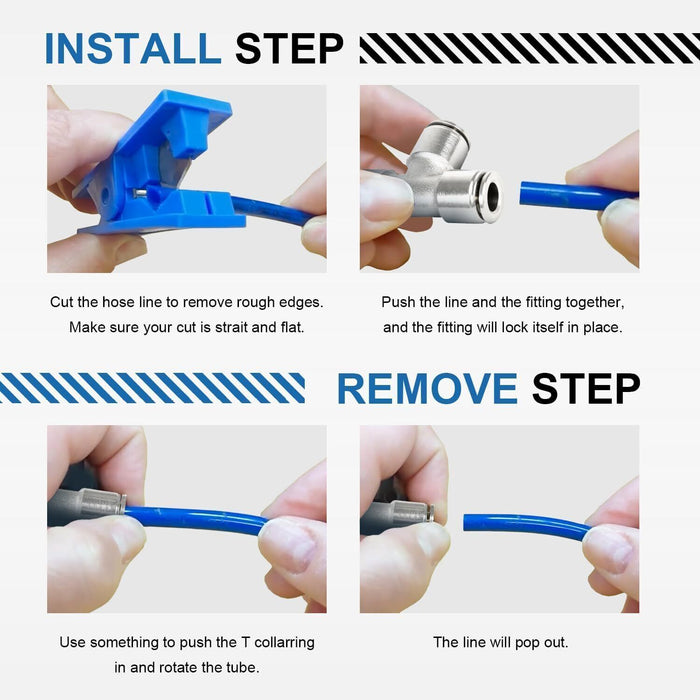 INSTALL STEP

Cut the hose line to remove rough edges. Make sure your cut is strait and flat.

Push the line and the fitting together, and the fitting will lock itself in place.

REMOVE STEP

Use something to push the T collarring in and rotate the tube.

The line will pop out.