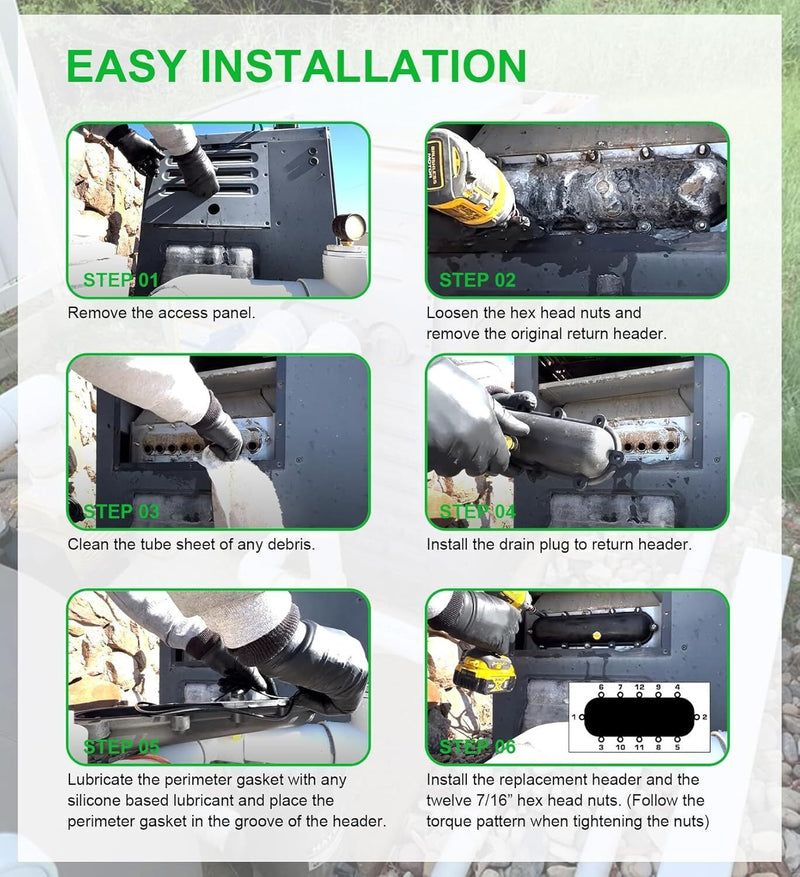 EASY INSTALLATION

STEP 01
Remove the access panel.

STEP 02
Loosen the hex head nuts and remove the original return header.

STEP 03
Clean the tube sheet of any debris.

STEP 04
Install the drain plug to return header.

STEP 05
Lubricate the perimeter gasket with any silicone based lubricant and place the perimeter gasket in the groove of the header.

STEP 06
6 7 12 9 4
1 2
3 10 11 8 5
Install the replacement header and the twelve 7/16" hex head nuts. (Follow the torque pattern when tightening the nuts)