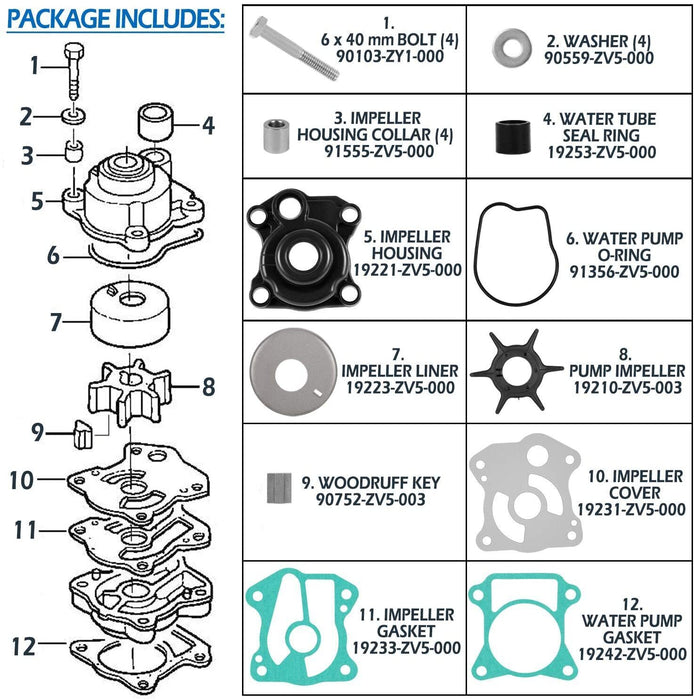 PACKAGE INCLUDES:

1
2
3
4
5
6
7
8
9
10
11
12

| | |
|---|---|
| 1. 6 x 40 mm BOLT (4) 90103-ZY1-000 | 2. WASHER (4) 90559-ZV5-000 |
| 3. IMPELLER HOUSING COLLAR (4) 91555-ZV5-000 | 4. WATER TUBE SEAL RING 19253-ZV5-000 |
| 5. IMPELLER HOUSING 19221-ZV5-000 | 6. WATER PUMP O-RING 91356-ZV5-000 |
| 7. IMPELLER LINER 19223-ZV5-000 | 8. PUMP IMPELLER 19210-ZV5-003 |
| 9. WOODRUFF KEY 90752-ZV5-003 | 10. IMPELLER COVER 19231-ZV5-000 |
| 11. IMPELLER GASKET 19233-ZV5-000 | 12. WATER PUMP GASKET 19242-ZV5-000 |