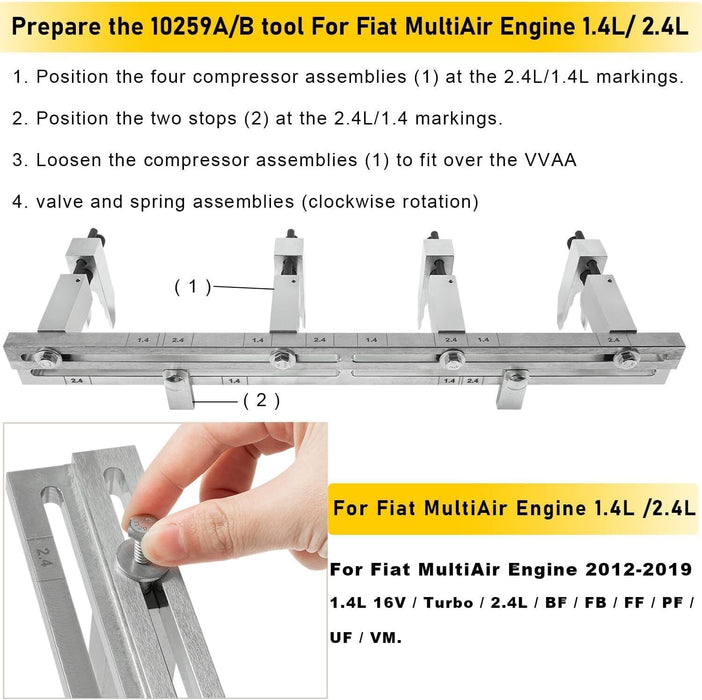 Prepare the 10259A/B tool For Fiat MultiAir Engine 1.4L/ 2.4L

1. Position the four compressor assemblies (1) at the 2.4L/1.4L markings.

2. Position the two stops (2) at the 2.4L/1.4 markings.

3. Loosen the compressor assemblies (1) to fit over the VVAA

4. valve and spring assemblies (clockwise rotation)

( 1 )

1.4 2.4 1.4 2.4 1.4 2.4 1.4 2.4

2.4 1.4 1.4 2.4

( 2 )

2.4

For Fiat MultiAir Engine 1.4L /2.4L

For Fiat MultiAir Engine 2012-2019

1.4L 16V / Turbo / 2.4L / BF / FB / FF / PF / UF / VM.