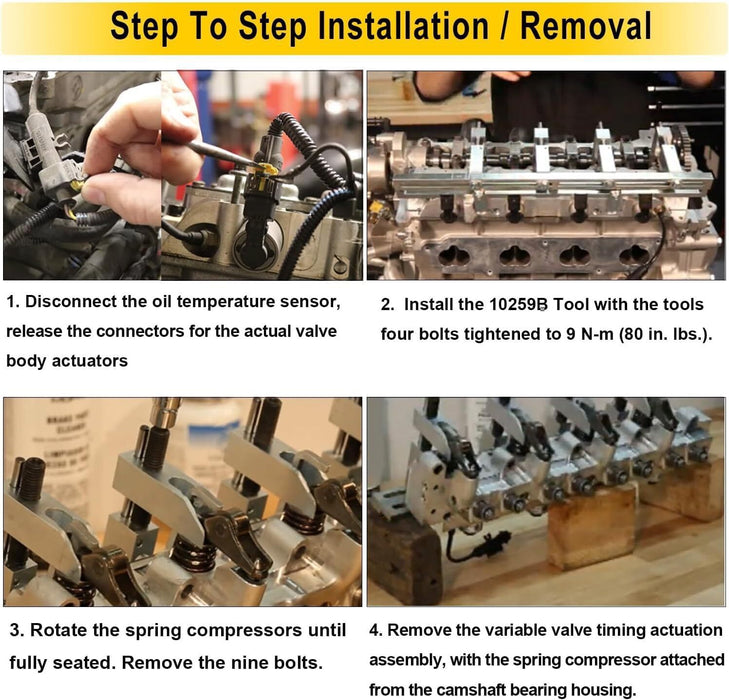 Step To Step Installation / Removal

1. Disconnect the oil temperature sensor, release the connectors for the actual valve body actuators

2. Install the 10259B Tool with the tools four bolts tightened to 9 N-m (80 in. lbs.).

3. Rotate the spring compressors until fully seated. Remove the nine bolts.

4. Remove the variable valve timing actuation assembly, with the spring compressor attached from the camshaft bearing housing.