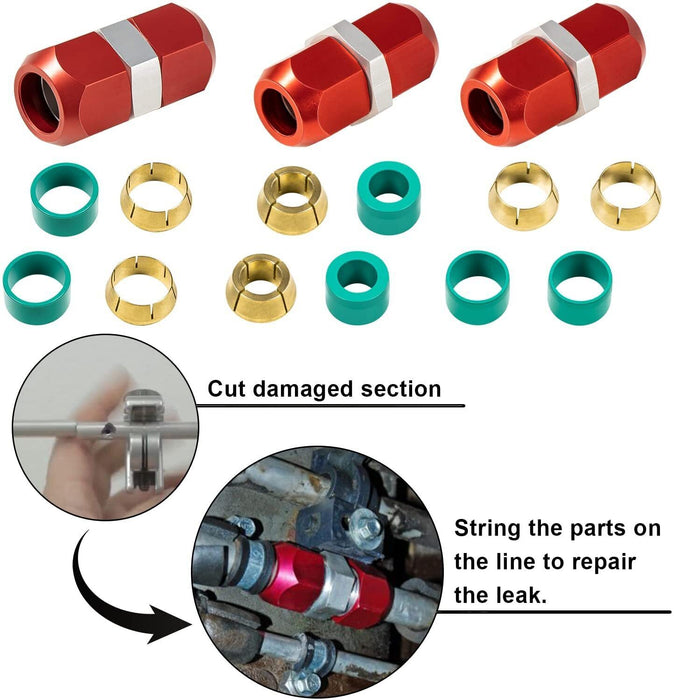 Cut damaged section

String the parts on the line to repair the leak.