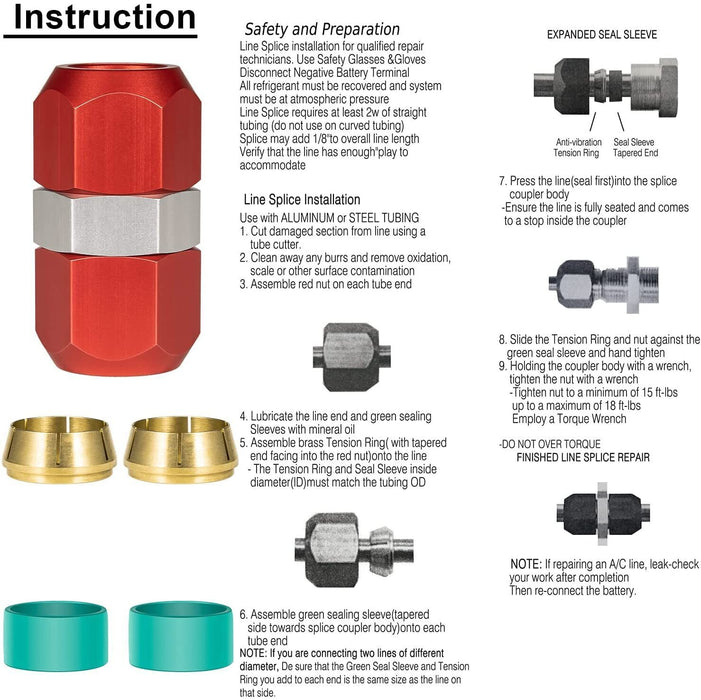 Instruction

Safety and Preparation
Line Splice installation for qualified repair technicians. Use Safety Glasses &Gloves
Disconnect Negative Battery Terminal
All refrigerant must be recovered and system must be at atmospheric pressure
Line Splice requires at least 2w of straight tubing (do not use on curved tubing)
Splice may add 1/8"to overall line length
Verify that the line has enough"play to accommodate

Line Splice Installation
Use with ALUMINUM or STEEL TUBING
1. Cut damaged section from line using a tube cutter.
2. Clean away any burrs and remove oxidation, scale or other surface contamination
3. Assemble red nut on each tube end

4. Lubricate the line end and green sealing Sleeves with mineral oil
5. Assemble brass Tension Ring( with tapered end facing into the red nut)onto the line
- The Tension Ring and Seal Sleeve inside diameter(ID)must match the tubing OD

6. Assemble green sealing sleeve(tapered side towards splice coupler body)onto each tube end
NOTE: If you are connecting two lines of different diameter, De sure that the Green Seal Sleeve and Tension Ring you add to each end is the same size as the line on that side.

EXPANDED SEAL SLEEVE

Anti-vibration Tension Ring

Seal Sleeve Tapered End

7. Press the line(seal first)into the splice coupler body
-Ensure the line is fully seated and comes to a stop inside the coupler

8. Slide the Tension Ring and nut against the green seal sleeve and hand tighten
9. Holding the coupler body with a wrench, tighten the nut with a wrench
-Tighten nut to a minimum of 15 ft-lbs up to a maximum of 18 ft-lbs
Employ a Torque Wrench

-DO NOT OVER TORQUE
FINISHED LINE SPLICE REPAIR

NOTE: If repairing an A/C line, leak-check your work after completion
Then re-connect the battery.