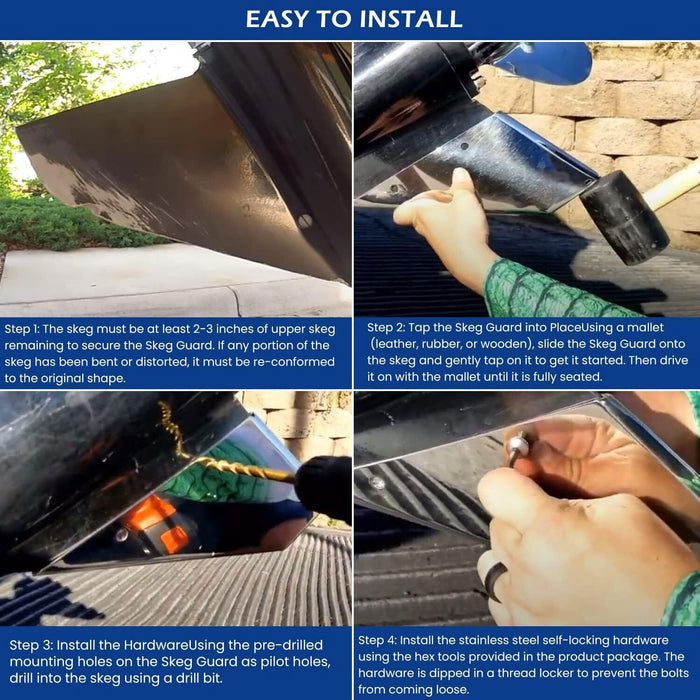 EASY TO INSTALL

Step 1: The skeg must be at least 2-3 inches of upper skeg remaining to secure the Skeg Guard. If any portion of the skeg has been bent or distorted, it must be re-conformed to the original shape.

Step 2: Tap the Skeg Guard into PlaceUsing a mallet (leather, rubber, or wooden), slide the Skeg Guard onto the skeg and gently tap on it to get it started. Then drive it on with the mallet until it is fully seated.

Step 3: Install the HardwareUsing the pre-drilled mounting holes on the Skeg Guard as pilot holes, drill into the skeg using a drill bit.

Step 4: Install the stainless steel self-locking hardware using the hex tools provided in the product package. The hardware is dipped in a thread locker to prevent the bolts from coming loose.